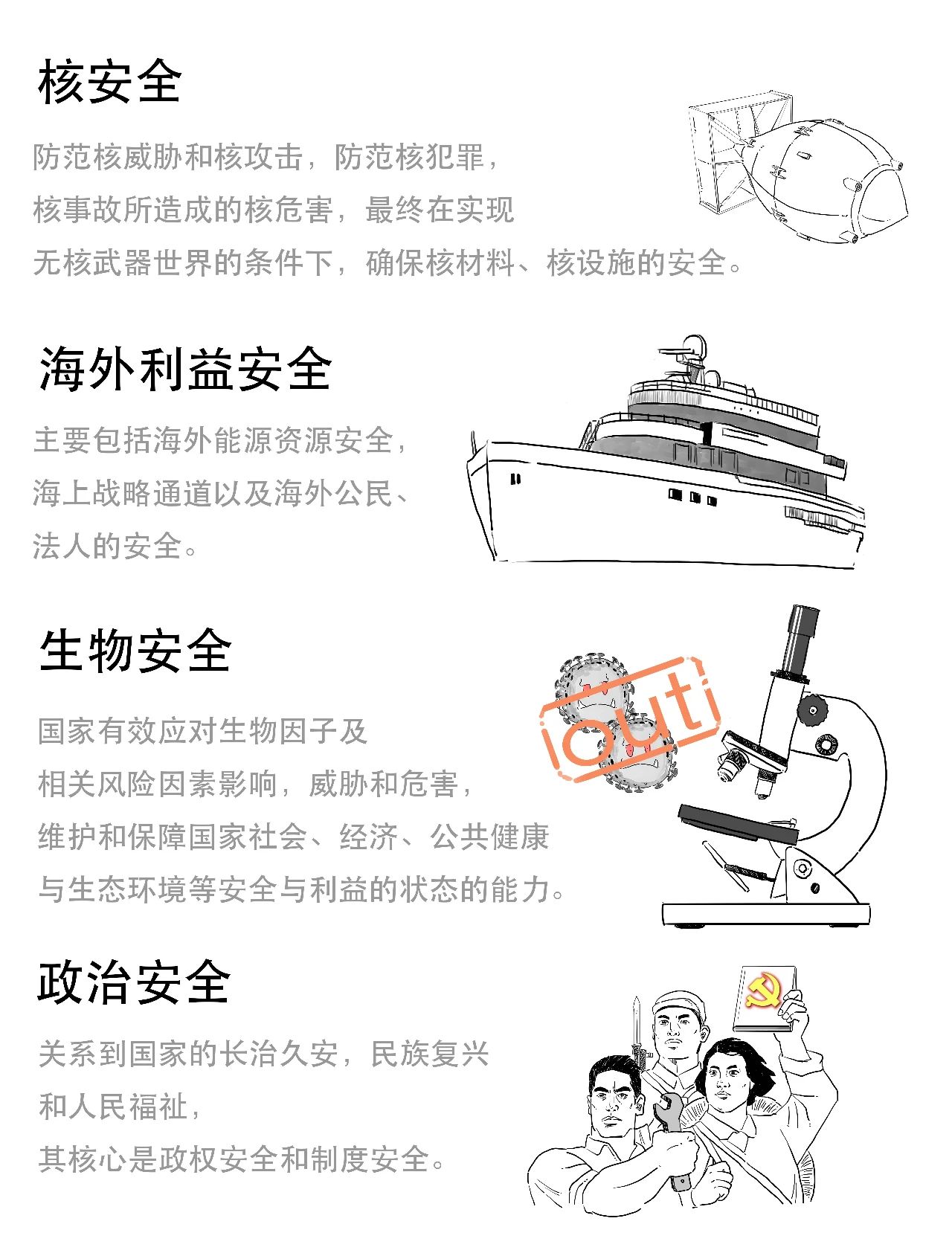 核安全

防范核威胁和核攻击，防范核犯罪，核事故所造成的核危害，最终在实现无核武器世界的条件下，确保核材料、核设施的安全。

海外利益安全

主要包括海外能源资源安全，海上战略通道以及海外公民、法人的安全。

生物安全

out

国家有效应对生物因子及相关风险因素影响，威胁和危害，维护和保障国家社会、经济、公共健康与生态环境等安全与利益的状态的能力。

政治安全

关系到国家的长治久安，民族复兴和人民福祉，其核心是政权安全和制度安全。